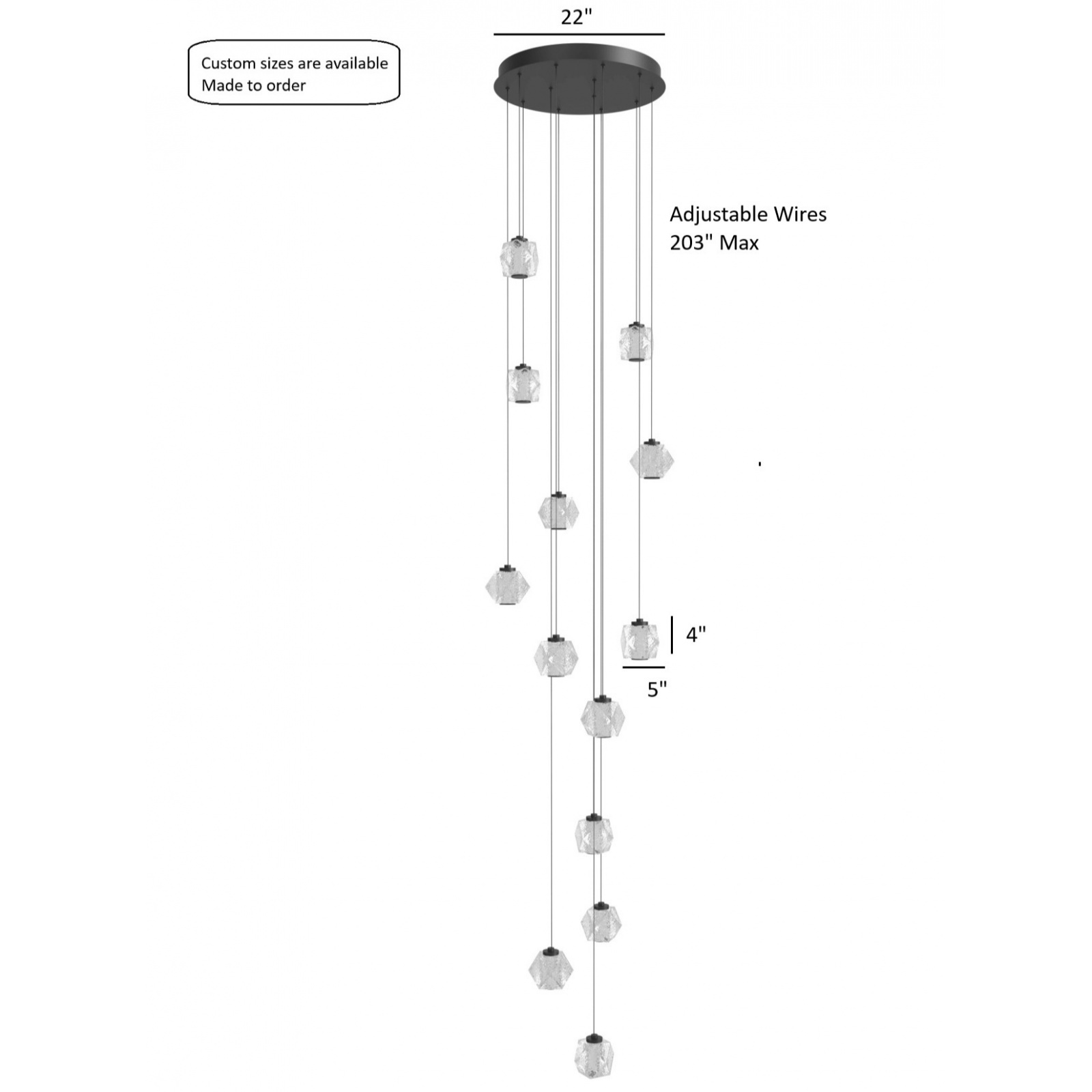 Custom sizes are available
Made to order

22"

Adjustable Wires
203" Max

4"

5"