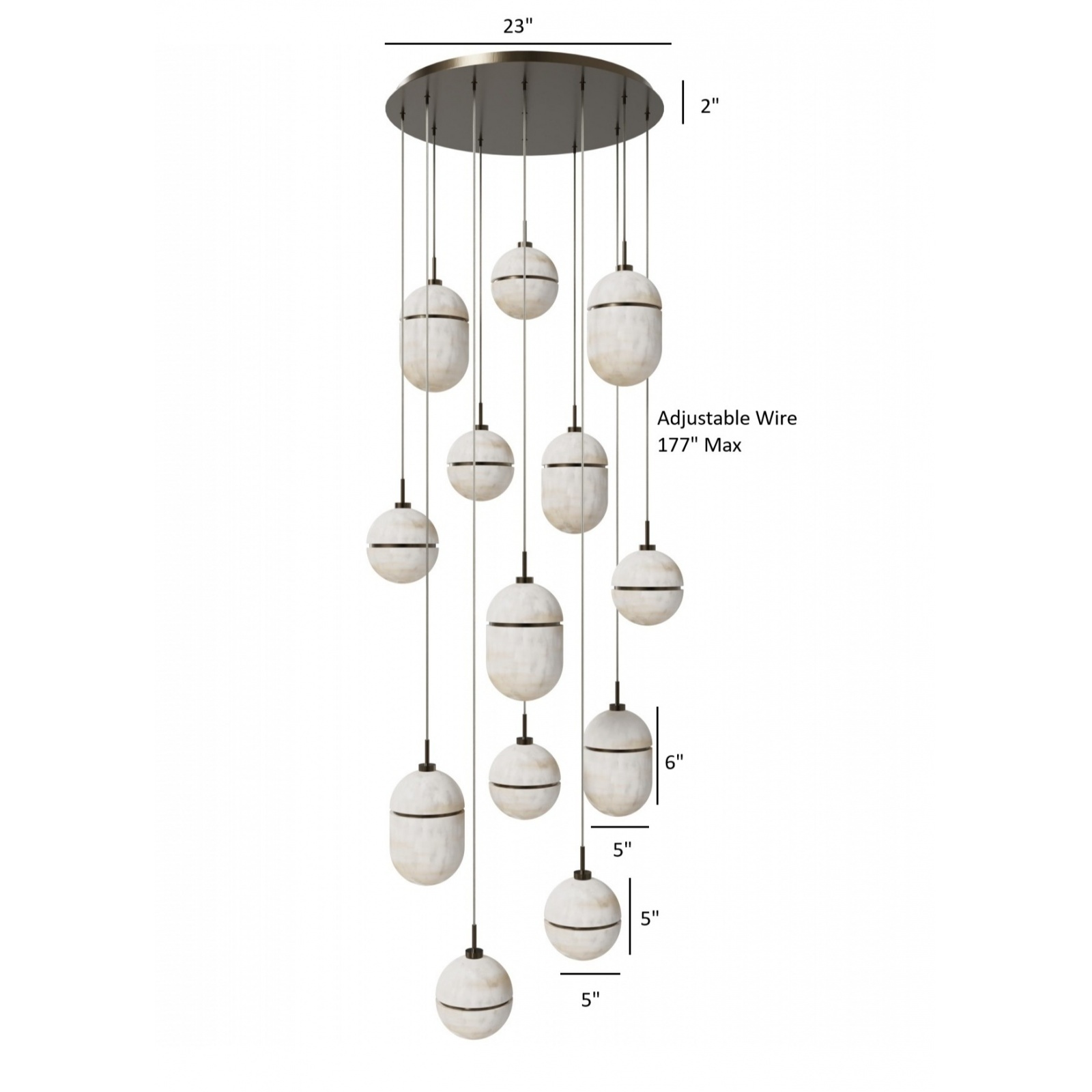 23"

2"

Adjustable Wire
177" Max

6"

5"

5"

5"