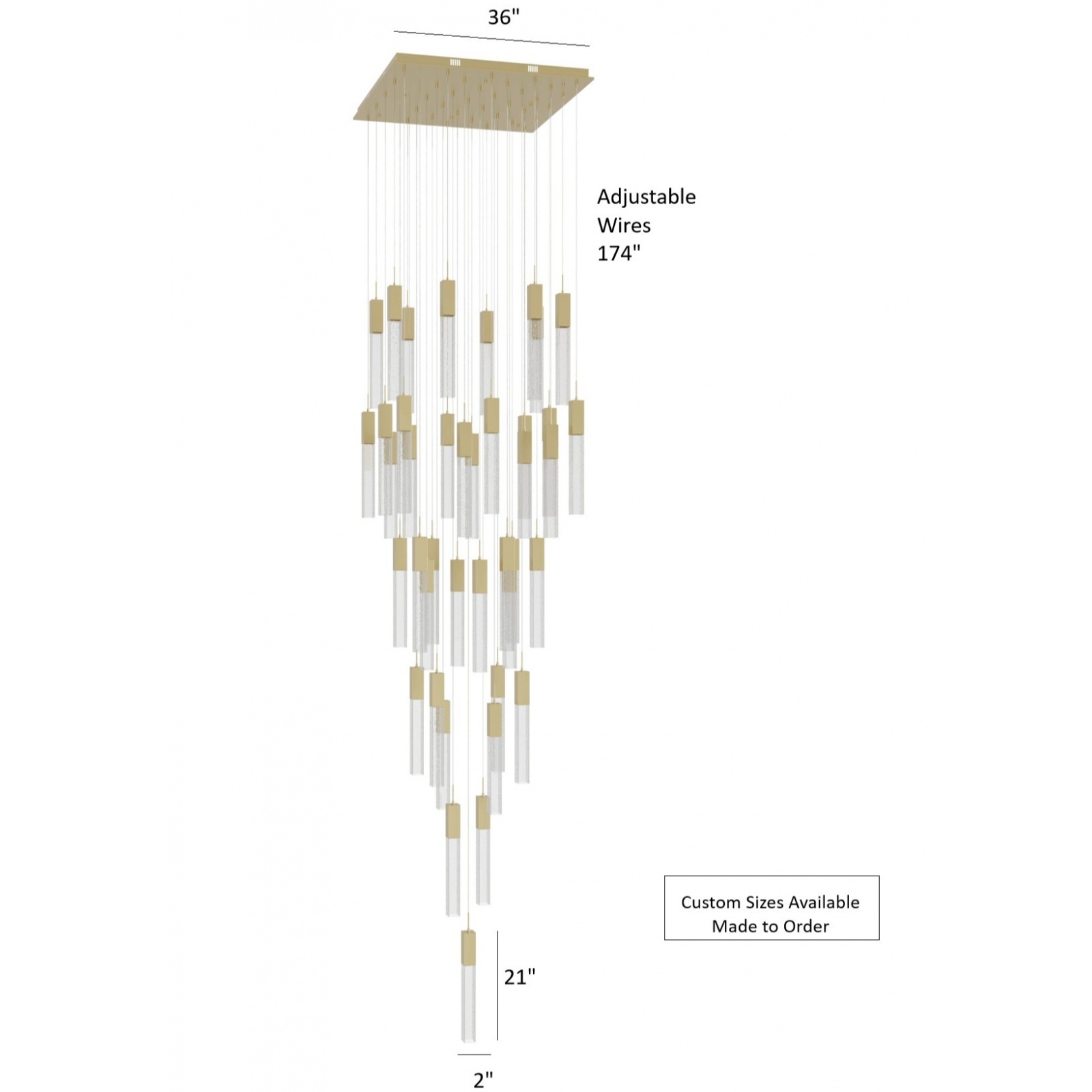 36"

Adjustable Wires 174"

Custom Sizes Available
Made to Order

21"

2"