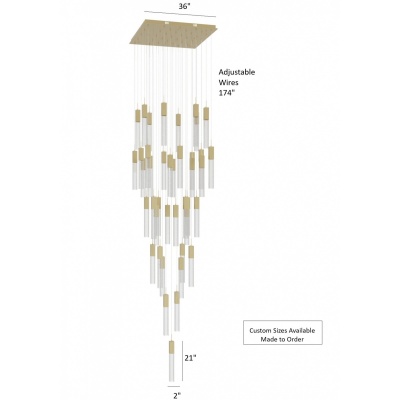 36"

Adjustable
Wires
174"

Custom Sizes Available
Made to Order

21"

2"