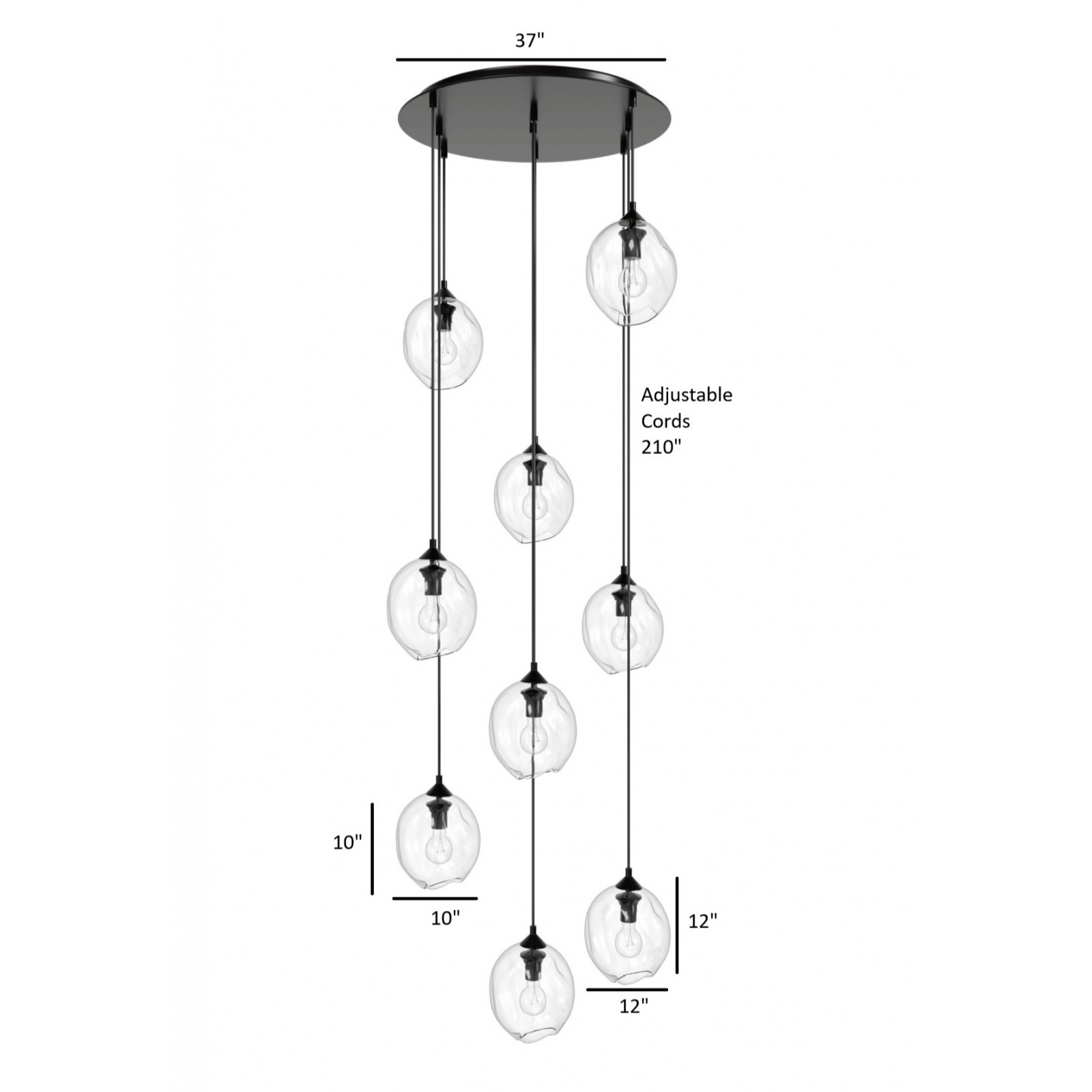 37"

Adjustable
Cords
210"

10"

10"

12"

12"