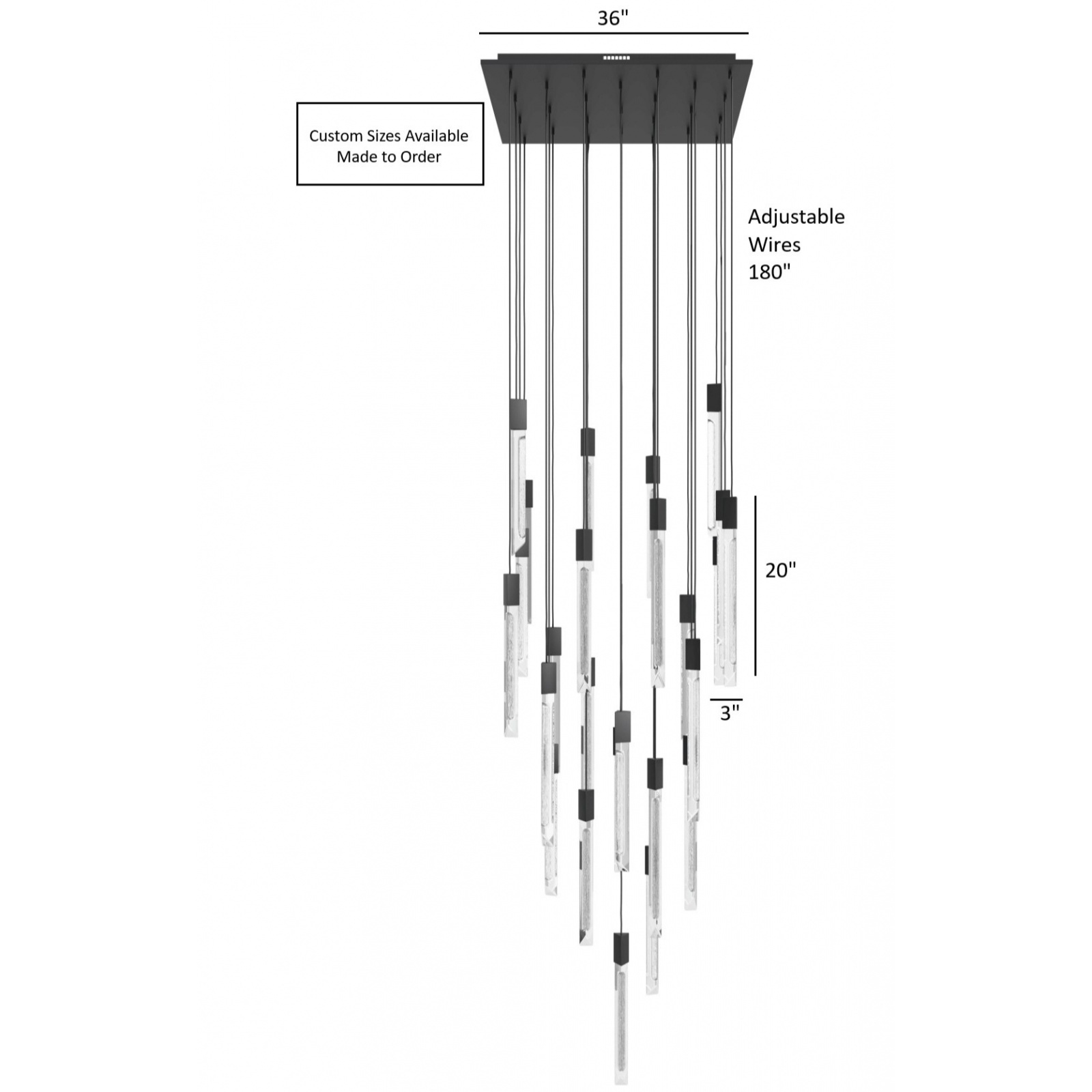 36"

Custom Sizes Available
Made to Order

Adjustable
Wires
180"

20"

3"