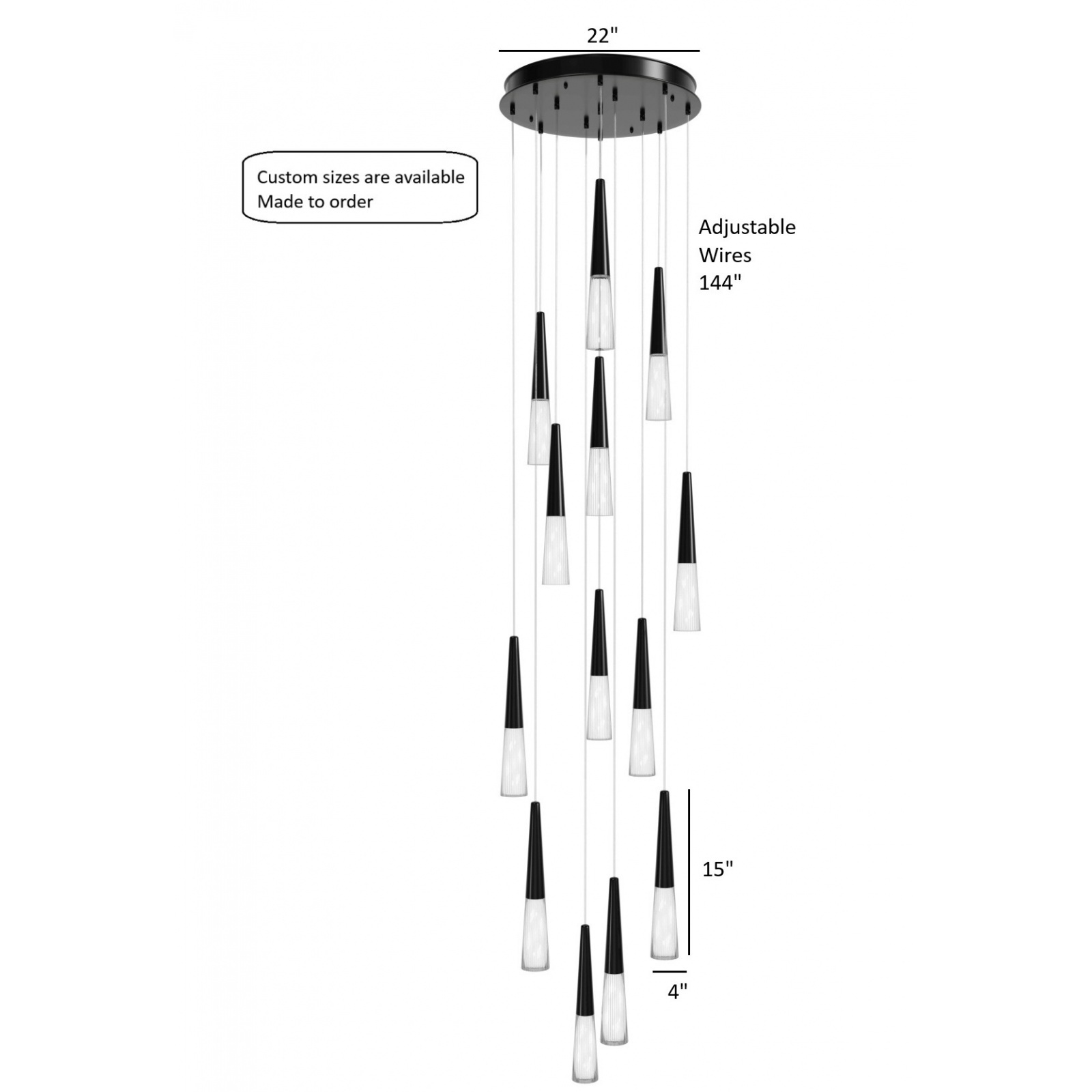 22"

Custom sizes are available
Made to order

Adjustable
Wires
144"

15"

4"