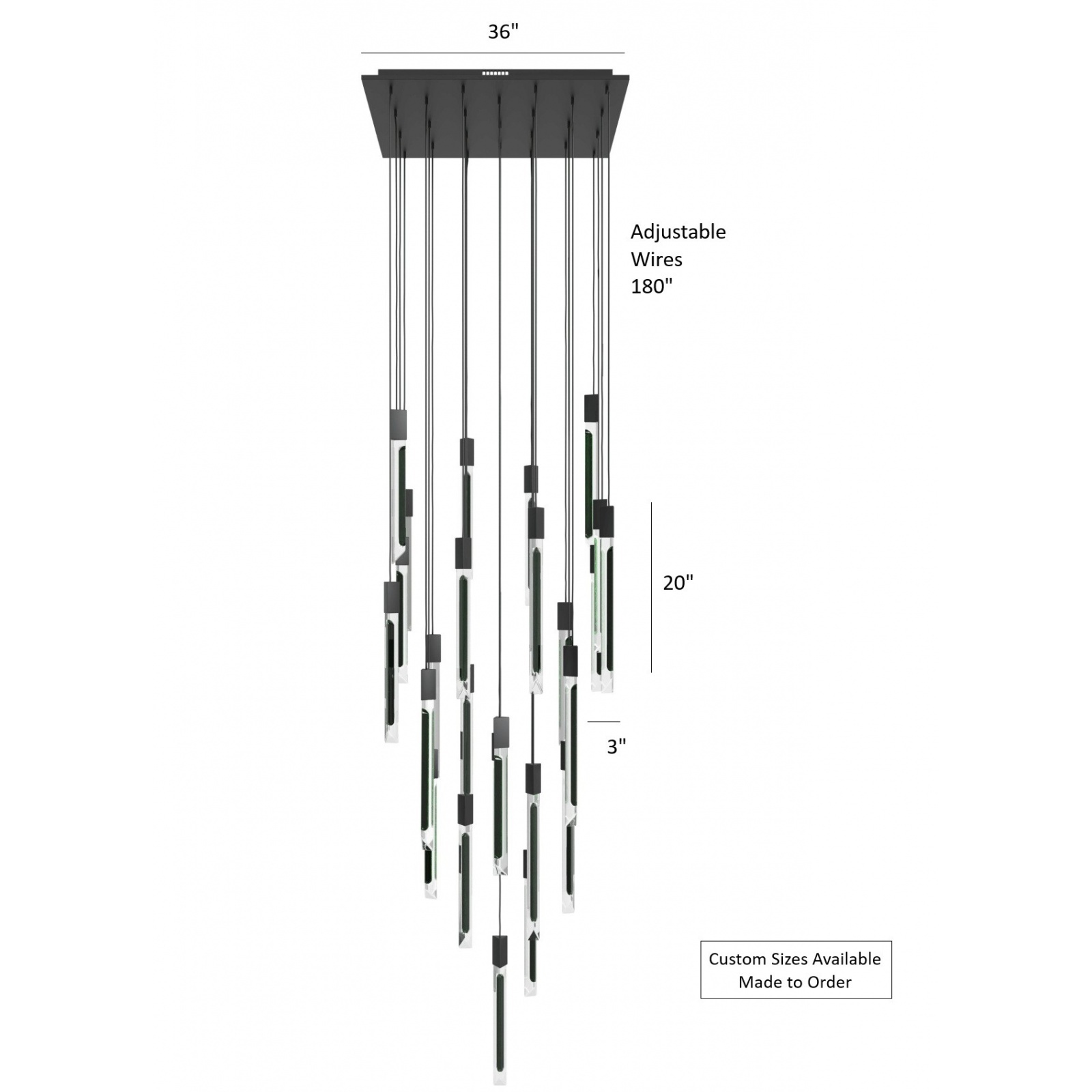 36"

Adjustable
Wires
180"

20"

3"

Custom Sizes Available
Made to Order